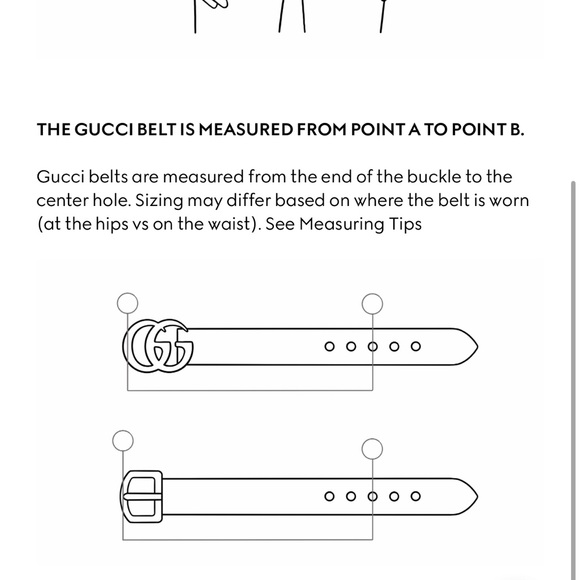 THE GUCCI BELT IS MEASURED FROM POINT A TO POINT B.

Gucci belts are measured from the end of the buckle to the center hole. Sizing may differ based on where the belt is worn (at the hips vs on the waist). See Measuring Tips